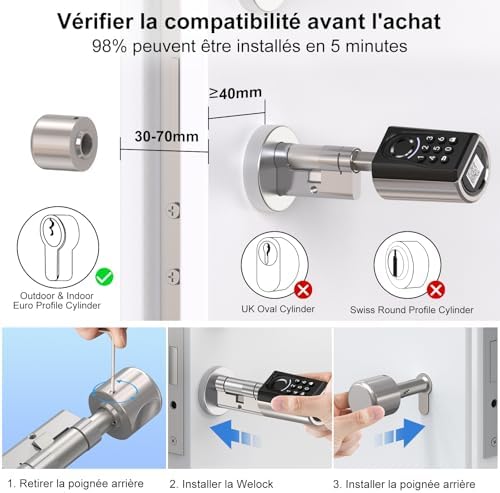 Vérifier la compatibilité avant l'achat
98% peuvent être installés en 5 minutes

≥40mm

30-70mm

1 2 3
4 5 6
7 8 9 0

Outdoor & Indoor Euro Profile Cylinder

UK Oval Cylinder

Swiss Round Profile Cylinder

1. Retirer la poignée arrière

2. Installer la Welock

3. Installer la poignée arrière