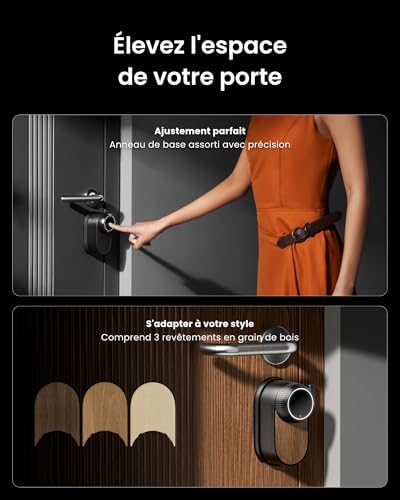 Élevez l'espace de votre porte

Ajustement parfait
Anneau de base assorti avec précision

S'adapter à votre style
Comprend 3 revêtements en grain de bois