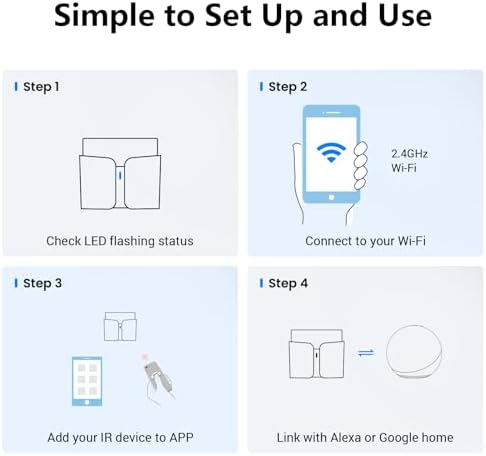 Simple to Set Up and Use

Step 1

Check LED flashing status

Step 2

2.4GHz
Wi-Fi

Connect to your Wi-Fi

Step 3

Add your IR device to APP

Step 4

Link with Alexa or Google home