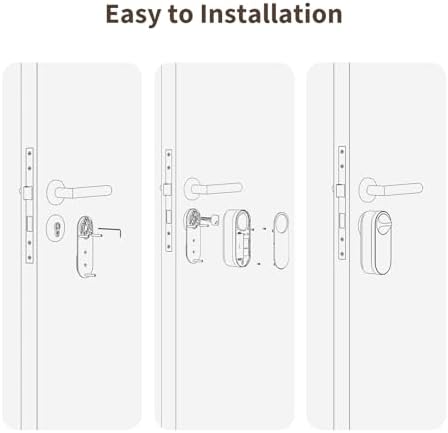 Easy to Installation