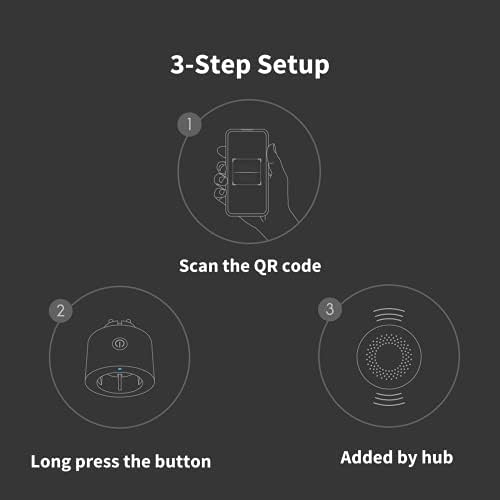 3-Step Setup

1

Scan the QR code

2

Long press the button

3

Added by hub